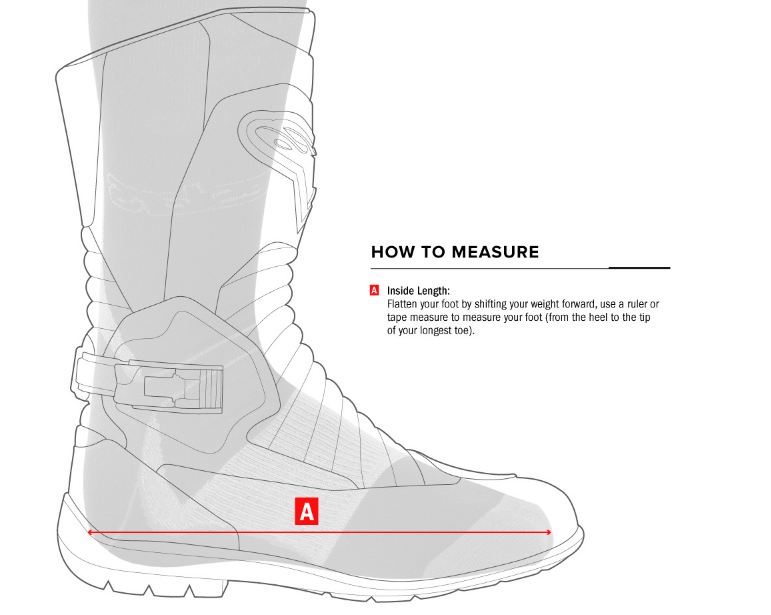 HOW TO MEASURE

A Inside Length:
Flatten your foot by shifting your weight forward, use a ruler or tape measure to measure your foot (from the heel to the tip of your longest toe).

A