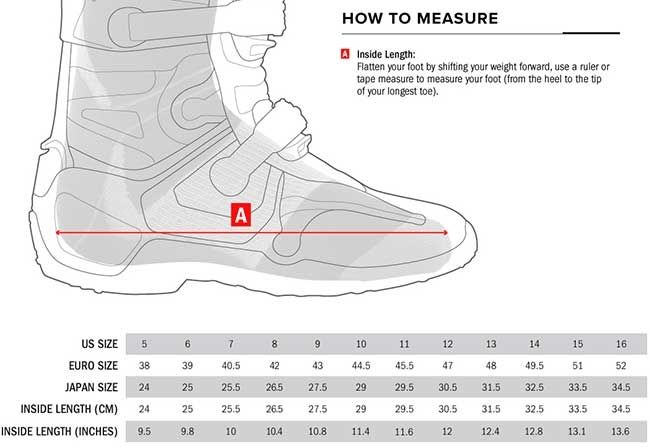 HOW TO MEASURE

A Inside Length:
Flatten your foot by shifting your weight forward, use a ruler or tape measure to measure your foot (from the heel to the tip of your longest toe).

A

| US SIZE | 5 | 6 | 7 | 8 | 9 | 10 | 11 | 12 | 13 | 14 | 15 | 16 |
|---|---|---|---|---|---|---|---|---|---|---|---|---|
| EURO SIZE | 38 | 39 | 40.5 | 42 | 43 | 44.5 | 45.5 | 47 | 48 | 49.5 | 51 | 52 |
| JAPAN SIZE | 24 | 25 | 25.5 | 26.5 | 27.5 | 29 | 29.5 | 30.5 | 31.5 | 32.5 | 33.5 | 34.5 |
| INSIDE LENGTH (CM) | 24 | 25 | 25.5 | 26.5 | 27.5 | 29 | 29.5 | 30.5 | 31.5 | 32.5 | 33.5 | 34.5 |
| INSIDE LENGTH (INCHES) | 9.5 | 9.8 | 10 | 10.4 | 10.8 | 11.4 | 11.6 | 12 | 12.4 | 12.8 | 13.1 | 13.6 |